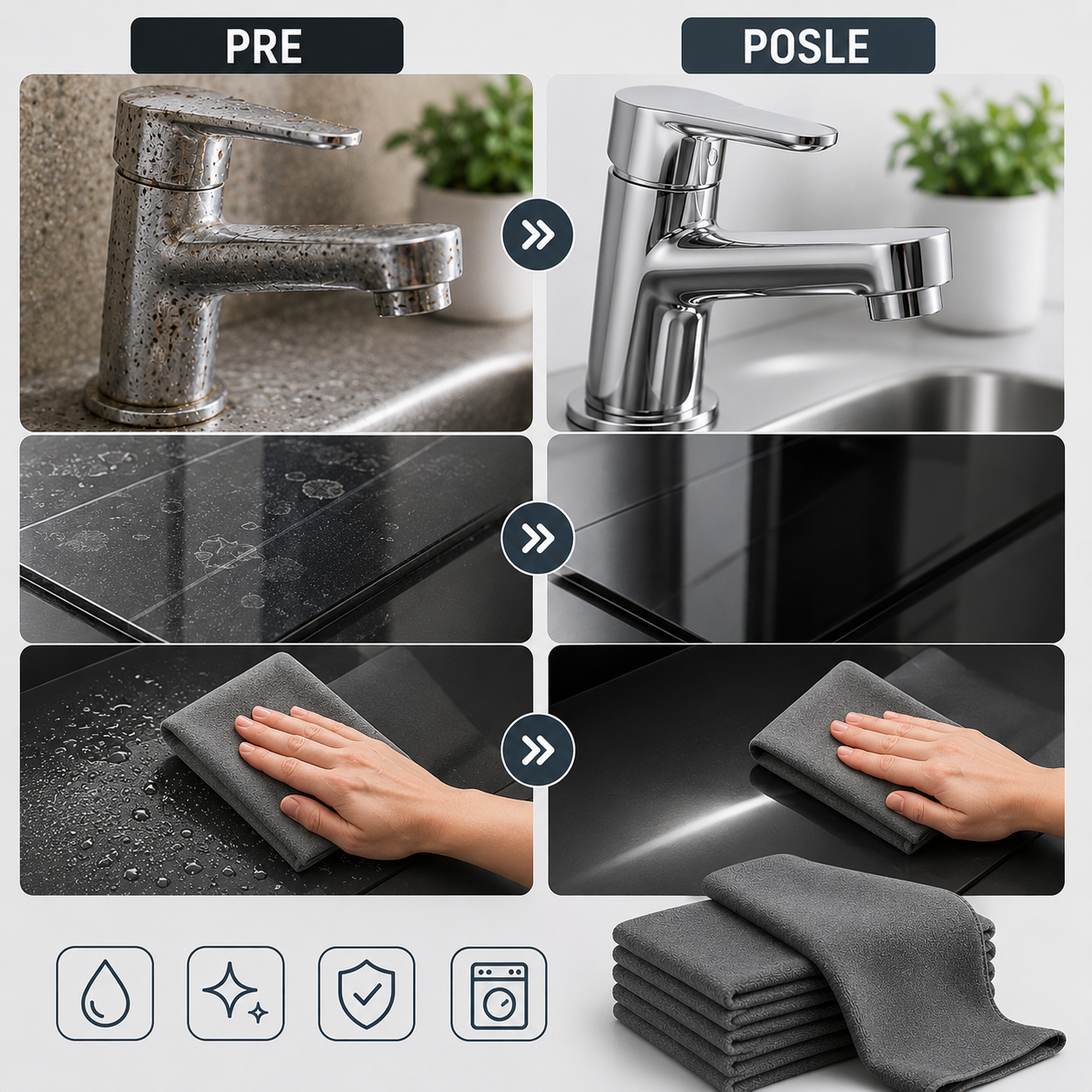 PRE

POSLE